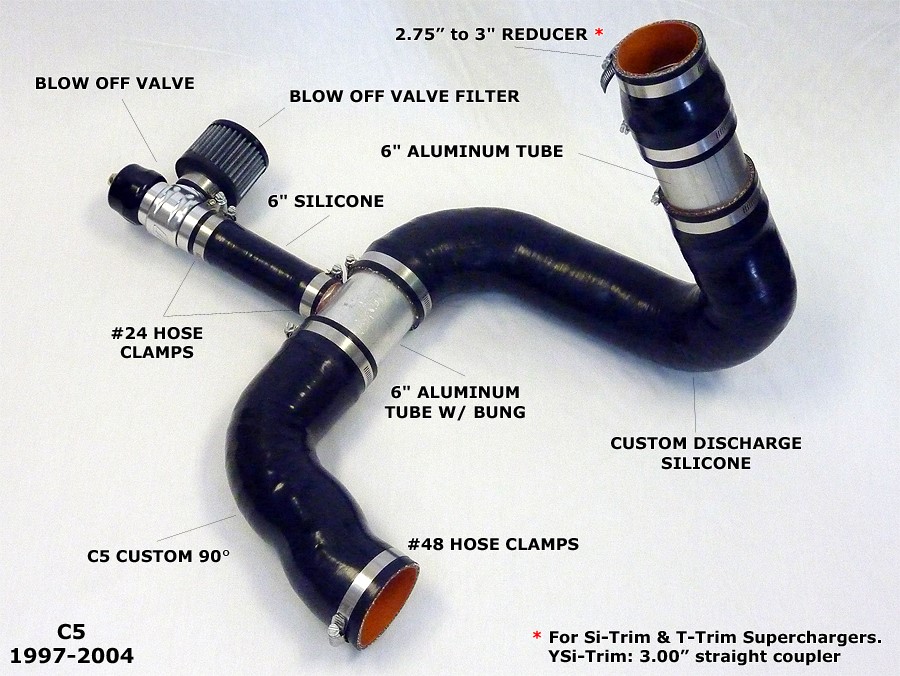 2.75" to 3" REDUCER *

BLOW OFF VALVE

BLOW OFF VALVE FILTER

6" ALUMINUM TUBE

6" SILICONE

#24 HOSE CLAMPS

6" ALUMINUM TUBE W/ BUNG

CUSTOM DISCHARGE SILICONE

C5 CUSTOM 90°

#48 HOSE CLAMPS

C5
1997-2004

* For Si-Trim & T-Trim Superchargers.
YSi-Trim: 3.00" straight coupler